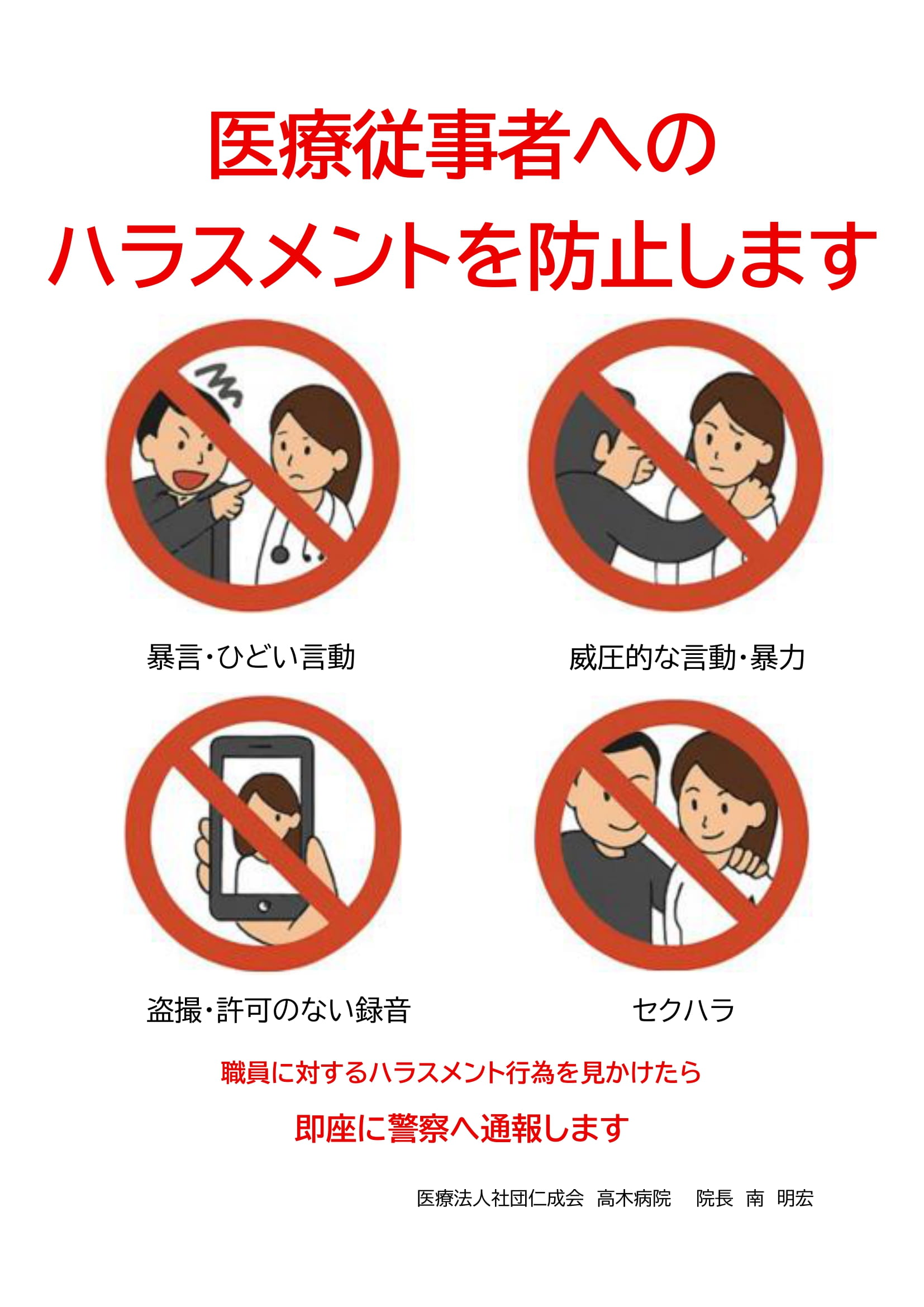 医療従事者への
ハラスメントを防止します

暴言・ひどい言動

威圧的な言動・暴力

盗撮・許可のない録音

セクハラ

職員に対するハラスメント行為を見かけたら

即座に警察へ通報します

医療法人社団仁成会　高木病院　院長　南　明宏